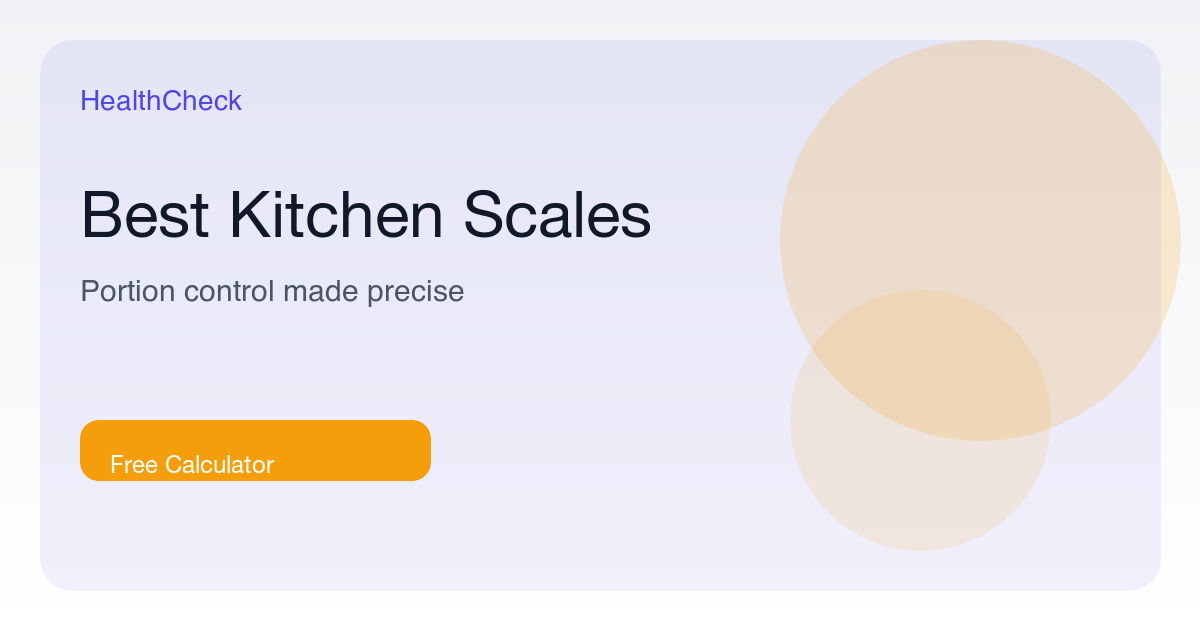 HealthCheck

Best Kitchen Scales

Portion control made precise

Free Calculator