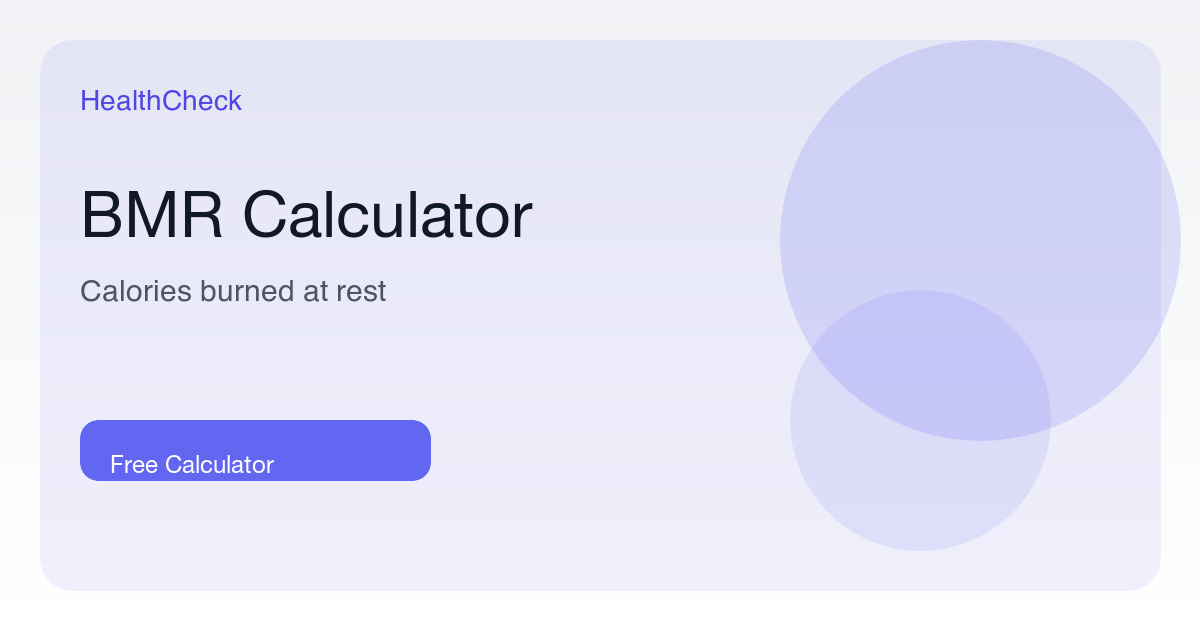 HealthCheck

BMR Calculator

Calories burned at rest

Free Calculator