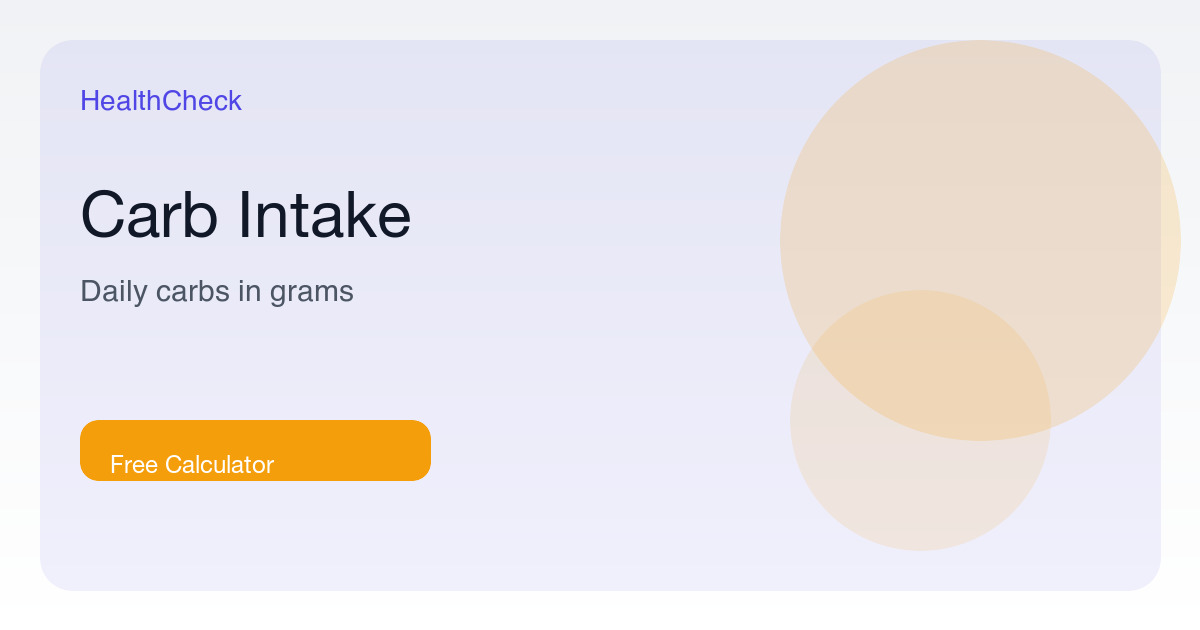 HealthCheck

Carb Intake

Daily carbs in grams

Free Calculator