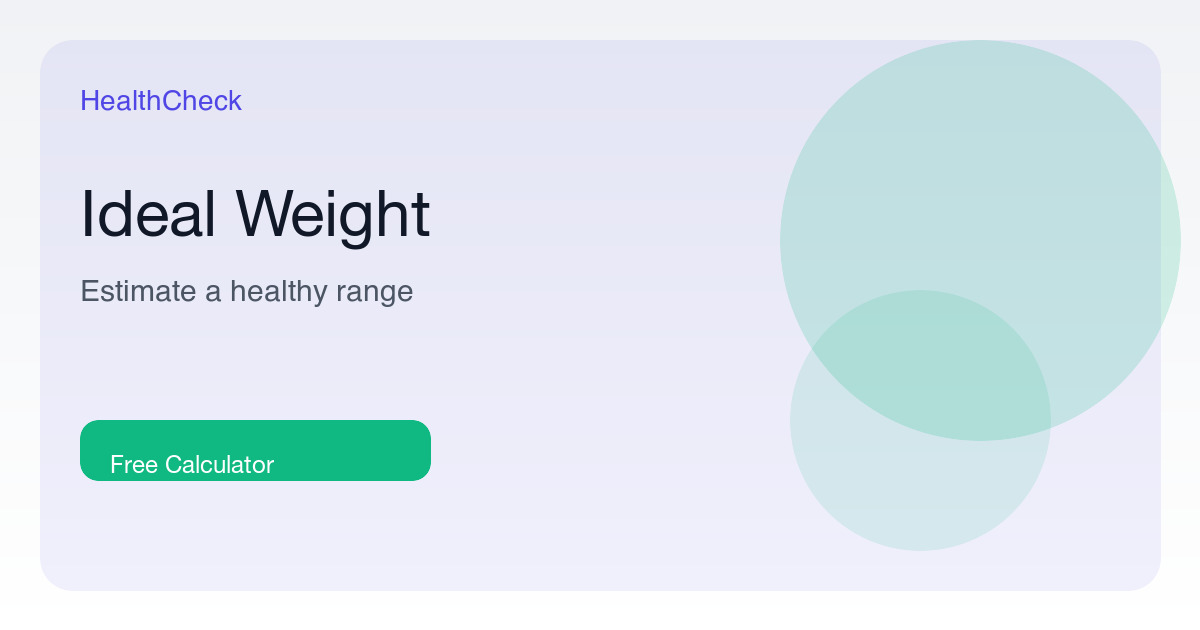 HealthCheck

Ideal Weight

Estimate a healthy range

Free Calculator