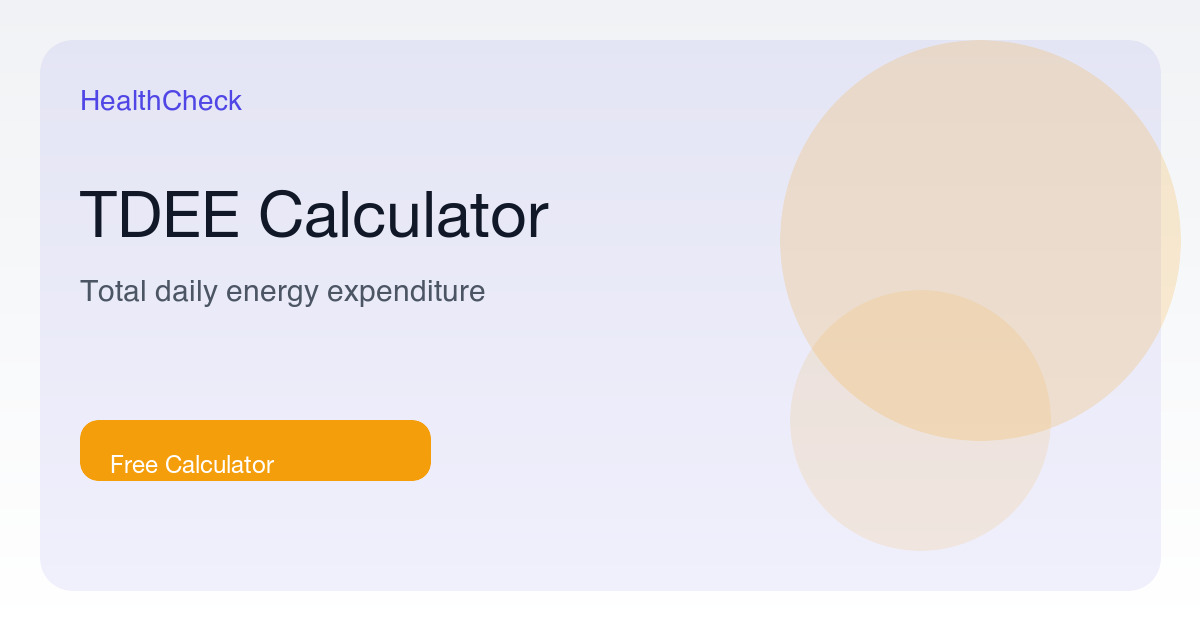 HealthCheck

TDEE Calculator

Total daily energy expenditure

Free Calculator